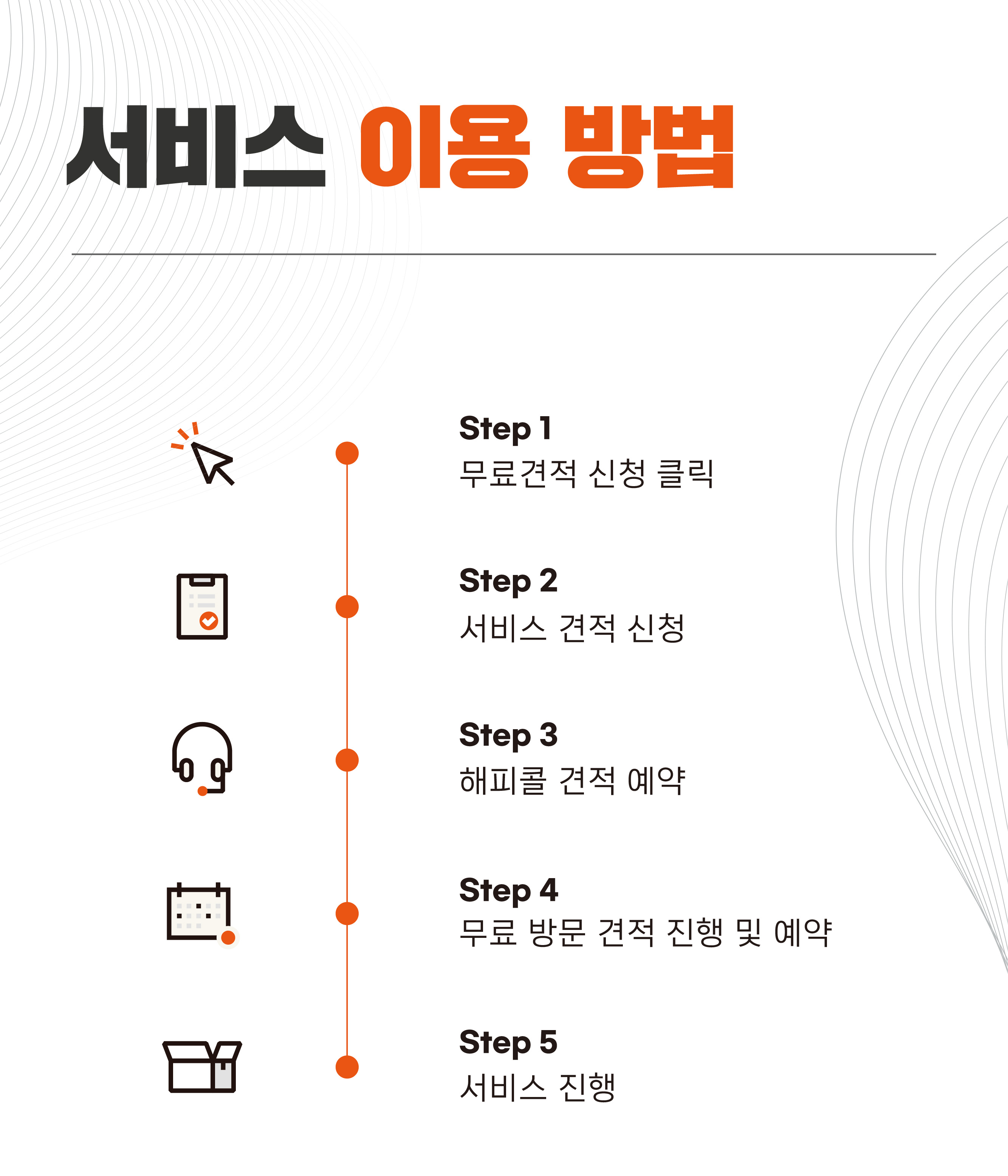 서비스 이용 방법

Step 1
무료견적 신청 클릭

Step 2
서비스 견적 신청

Step 3
해피콜 견적 예약

Step 4
무료 방문 견적 진행 및 예약

Step 5
서비스 진행